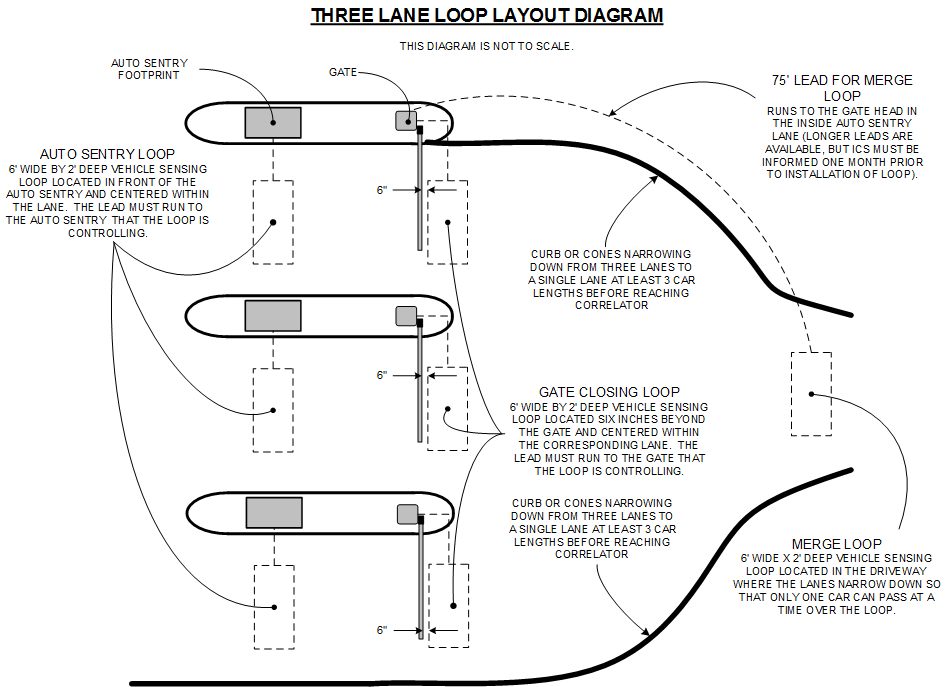 THREE LANE LOOP LAYOUT DIAGRAM

THIS DIAGRAM IS NOT TO SCALE.

AUTO SENTRY FOOTPRINT

GATE

75' LEAD FOR MERGE LOOP
RUNS TO THE GATE HEAD IN THE INSIDE AUTO SENTRY LANE (LONGER LEADS ARE AVAILABLE, BUT ICS MUST BE INFORMED ONE MONTH PRIOR TO INSTALLATION OF LOOP).

AUTO SENTRY LOOP
6' WIDE BY 2' DEEP VEHICLE SENSING LOOP LOCATED IN FRONT OF THE AUTO SENTRY AND CENTERED WITHIN THE LANE. THE LEAD MUST RUN TO THE AUTO SENTRY THAT THE LOOP IS CONTROLLING.

6"

CURB OR CONES NARROWING DOWN FROM THREE LANES TO A SINGLE LANE AT LEAST 3 CAR LENGTHS BEFORE REACHING CORRELATOR

6"

GATE CLOSING LOOP
6' WIDE BY 2' DEEP VEHICLE SENSING LOOP LOCATED SIX INCHES BEYOND THE GATE AND CENTERED WITHIN THE CORRESPONDING LANE. THE LEAD MUST RUN TO THE GATE THAT THE LOOP IS CONTROLLING.

CURB OR CONES NARROWING DOWN FROM THREE LANES TO A SINGLE LANE AT LEAST 3 CAR LENGTHS BEFORE REACHING CORRELATOR

MERGE LOOP
6' WIDE X 2' DEEP VEHICLE SENSING LOOP LOCATED IN THE DRIVEWAY WHERE THE LANES NARROW DOWN SO THAT ONLY ONE CAR CAN PASS AT A TIME OVER THE LOOP.

6"