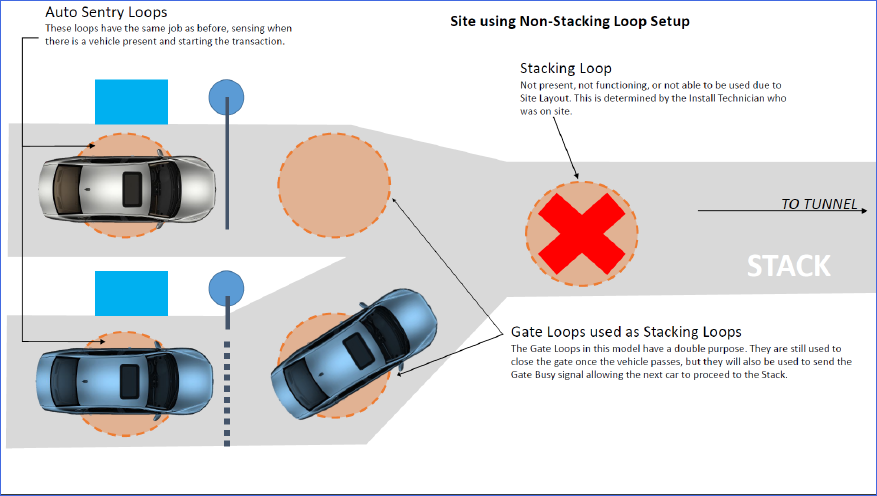 Auto Sentry Loops
These loops have the same job as before, sensing when there is a vehicle present and starting the transaction.

Site using Non-Stacking Loop Setup

Stacking Loop
Not present, not functioning, or not able to be used due to Site Layout. This is determined by the Install Technician who was on site.

TO TUNNEL

STACK

Gate Loops used as Stacking Loops
The Gate Loops in this model have a double purpose. They are still used to close the gate once the vehicle passes, but they will also be used to send the Gate Busy signal allowing the next car to proceed to the Stack.