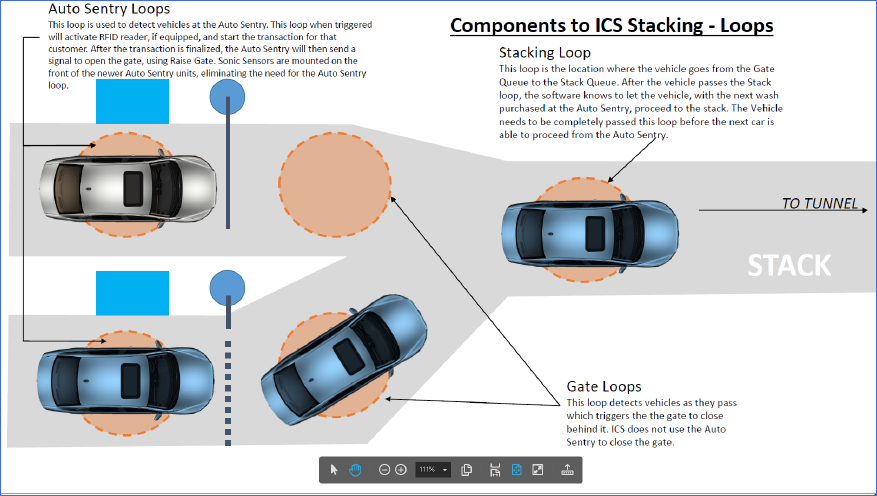 Auto Sentry Loops
This loop is used to detect vehicles at the Auto Sentry. This loop when triggered will activate RFID reader, if equipped, and start the transaction for that customer. After the transaction is finalized, the Auto Sentry will then send a signal to open the gate, using Raise Gate. Sonic Sensors are mounted on the front of the newer Auto Sentry units, eliminating the need for the Auto Sentry loop.

Components to ICS Stacking - Loops

Stacking Loop
This loop is the location where the vehicle goes from the Gate Queue to the Stack Queue. After the vehicle passes the Stack loop, the software knows to let the vehicle, with the next wash purchased at the Auto Sentry, proceed to the stack. The Vehicle needs to be completely passed this loop before the next car is able to proceed from the Auto Sentry.

TO TUNNEL

STACK

Gate Loops
This loop detects vehicles as they pass which triggers the the gate to close behind it. ICS does not use the Auto Sentry to close the gate.

111%