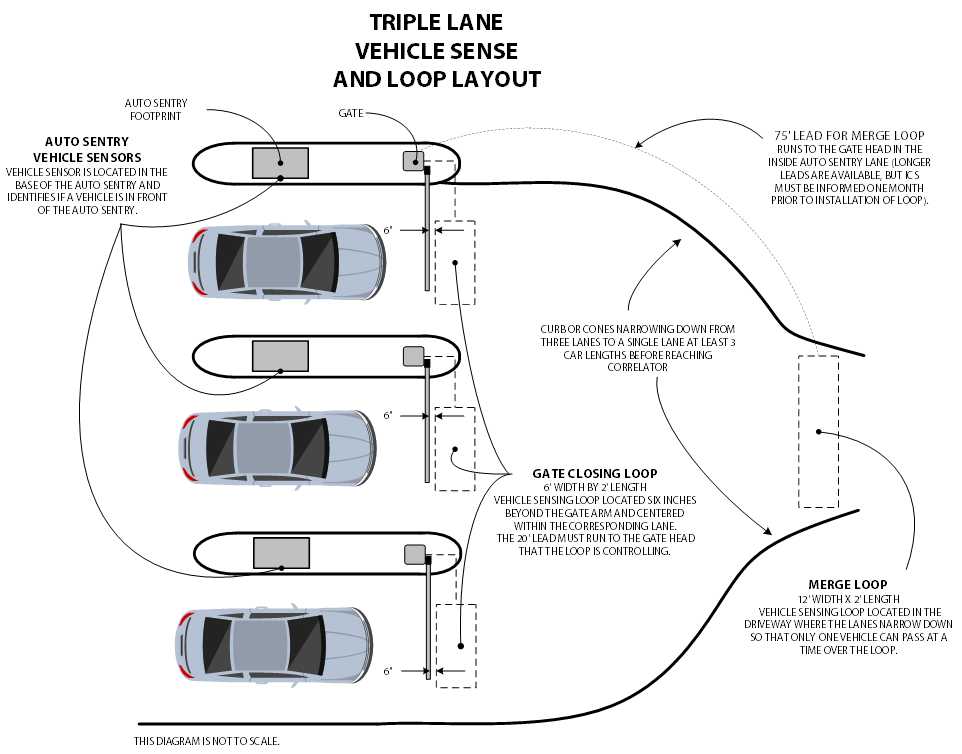 TRIPLE LANE
VEHICLE SENSE
AND LOOP LAYOUT

AUTO SENTRY FOOTPRINT

GATE

AUTO SENTRY VEHICLE SENSORS
VEHICLE SENSOR IS LOCATED IN THE BASE OF THE AUTO SENTRY AND IDENTIFIES IF A VEHICLE IS IN FRONT OF THE AUTO SENTRY.

75' LEAD FOR MERGE LOOP
RUNS TO THE GATE HEAD IN THE INSIDE AUTO SENTRY LANE (LONGER LEADS ARE AVAILABLE, BUT ICS MUST BE INFORMED ONE MONTH PRIOR TO INSTALLATION OF LOOP).

6"

CURB OR CONES NARROWING DOWN FROM THREE LANES TO A SINGLE LANE AT LEAST 3 CAR LENGTHS BEFORE REACHING CORRELATOR

6"

GATE CLOSING LOOP
6' WIDTH BY 2' LENGTH
VEHICLE SENSING LOOP LOCATED SIX INCHES BEYOND THE GATE ARM AND CENTERED WITHIN THE CORRESPONDING LANE.
THE 20' LEAD MUST RUN TO THE GATE HEAD THAT THE LOOP IS CONTROLLING.

MERGE LOOP
12' WIDTH X 2' LENGTH
VEHICLE SENSING LOOP LOCATED IN THE DRIVEWAY WHERE THE LANES NARROW DOWN SO THAT ONLY ONE VEHICLE CAN PASS AT A TIME OVER THE LOOP.

6"

THIS DIAGRAM IS NOT TO SCALE.