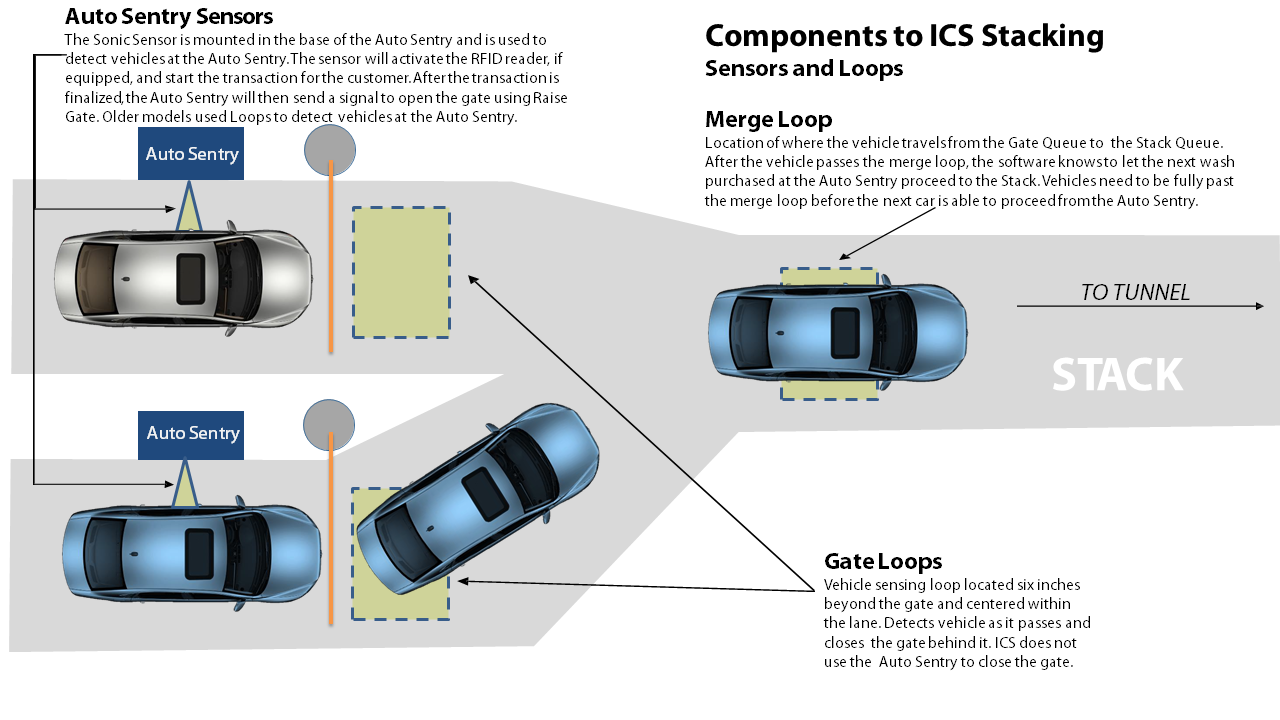 Auto Sentry Sensors
The Sonic Sensor is mounted in the base of the Auto Sentry and is used to detect vehicles at the Auto Sentry. The sensor will activate the RFID reader, if equipped, and start the transaction for the customer. After the transaction is finalized, the Auto Sentry will then send a signal to open the gate using Raise Gate. Older models used Loops to detect vehicles at the Auto Sentry.

Components to ICS Stacking
Sensors and Loops

Merge Loop
Location of where the vehicle travels from the Gate Queue to the Stack Queue. After the vehicle passes the merge loop, the software knows to let the next wash purchased at the Auto Sentry proceed to the Stack. Vehicles need to be fully past the merge loop before the next car is able to proceed from the Auto Sentry.

Auto Sentry

TO TUNNEL

STACK

Auto Sentry

Gate Loops
Vehicle sensing loop located six inches beyond the gate and centered within the lane. Detects vehicle as it passes and closes the gate behind it. ICS does not use the Auto Sentry to close the gate.